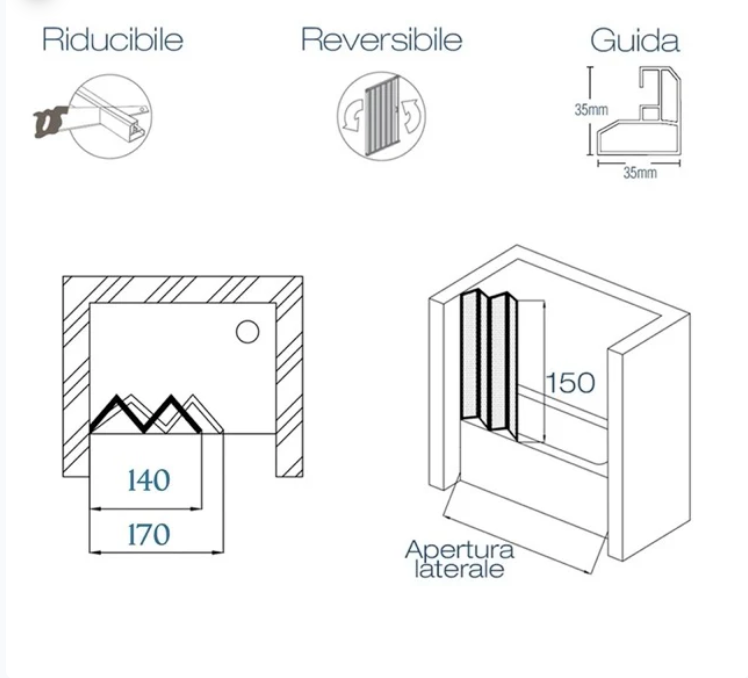 Riducibile

Reversibile

Guida

35mm

35mm

140

170

150

Apertura laterale