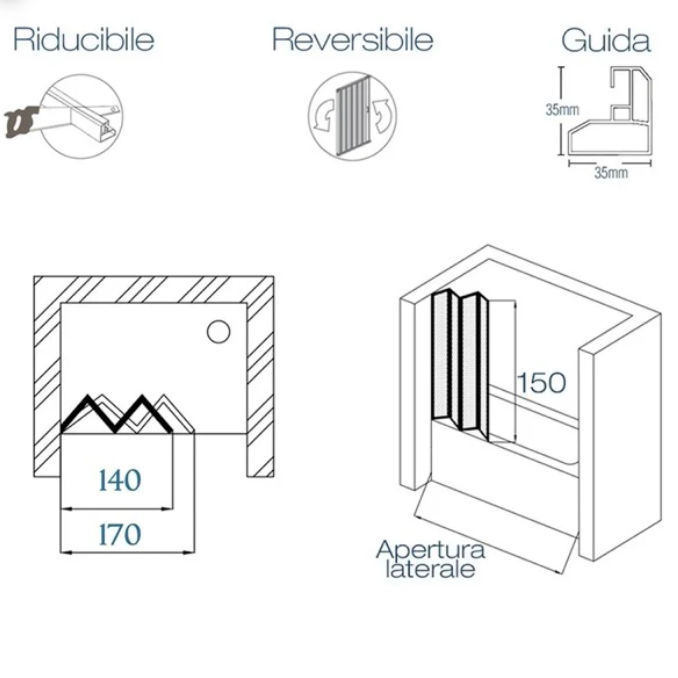 Riducibile

Reversibile

Guida

35mm

35mm

140

170

150

Apertura laterale